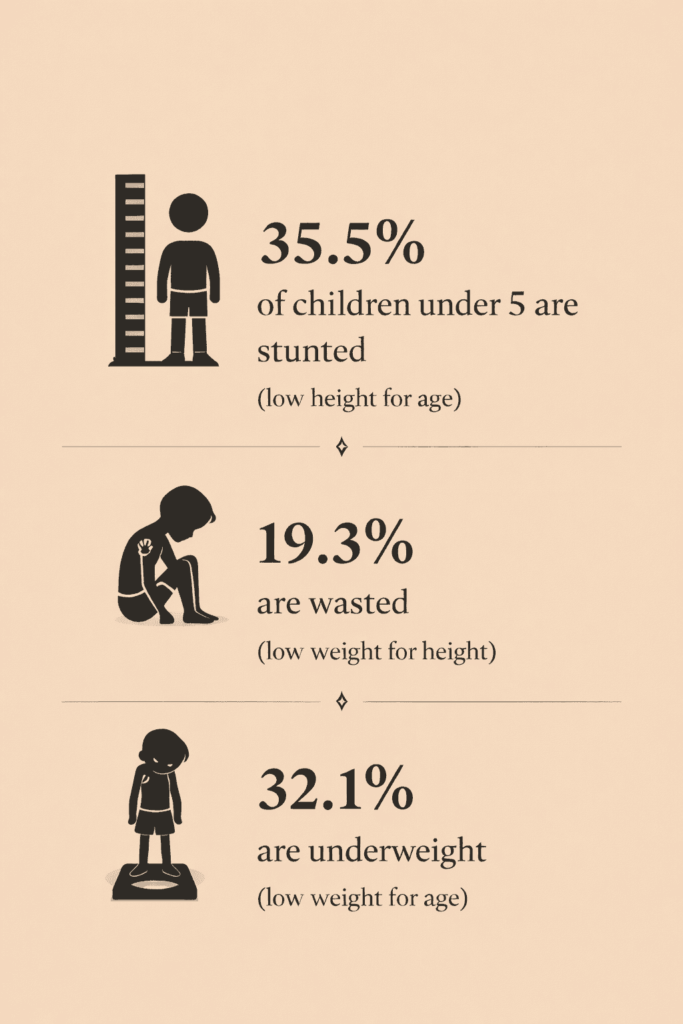 35.5%
of children under 5 are stunted
(low height for age)

19.3%
are wasted
(low weight for height)

32.1%
are underweight
(low weight for age)