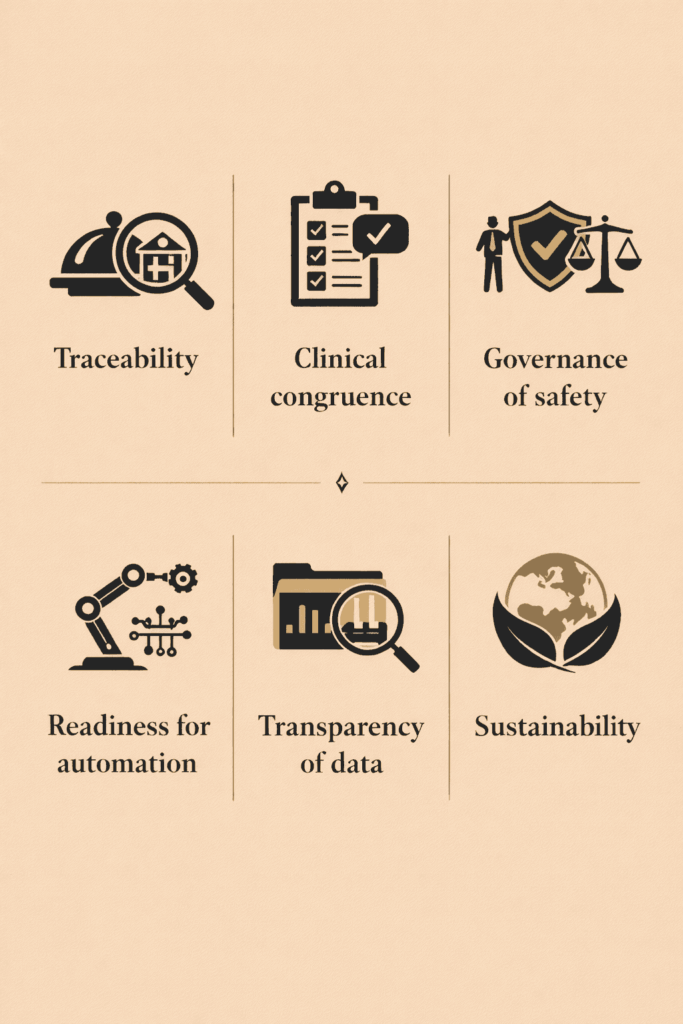 Traceability

Clinical congruence

Governance of safety

Readiness for automation

Transparency of data

Sustainability